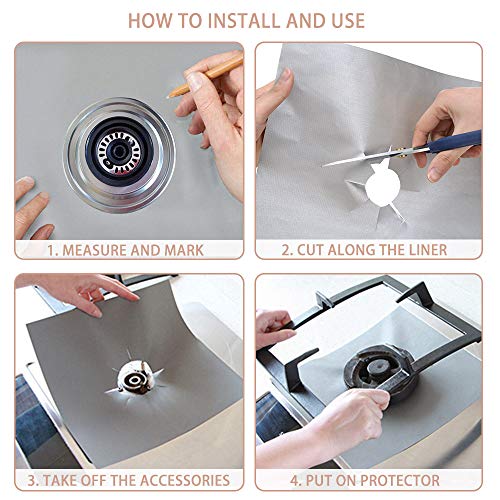 HOW TO INSTALL AND USE

1. MEASURE AND MARK

2. CUT ALONG THE LINER

3. TAKE OFF THE ACCESSORIES

4. PUT ON PROTECTOR