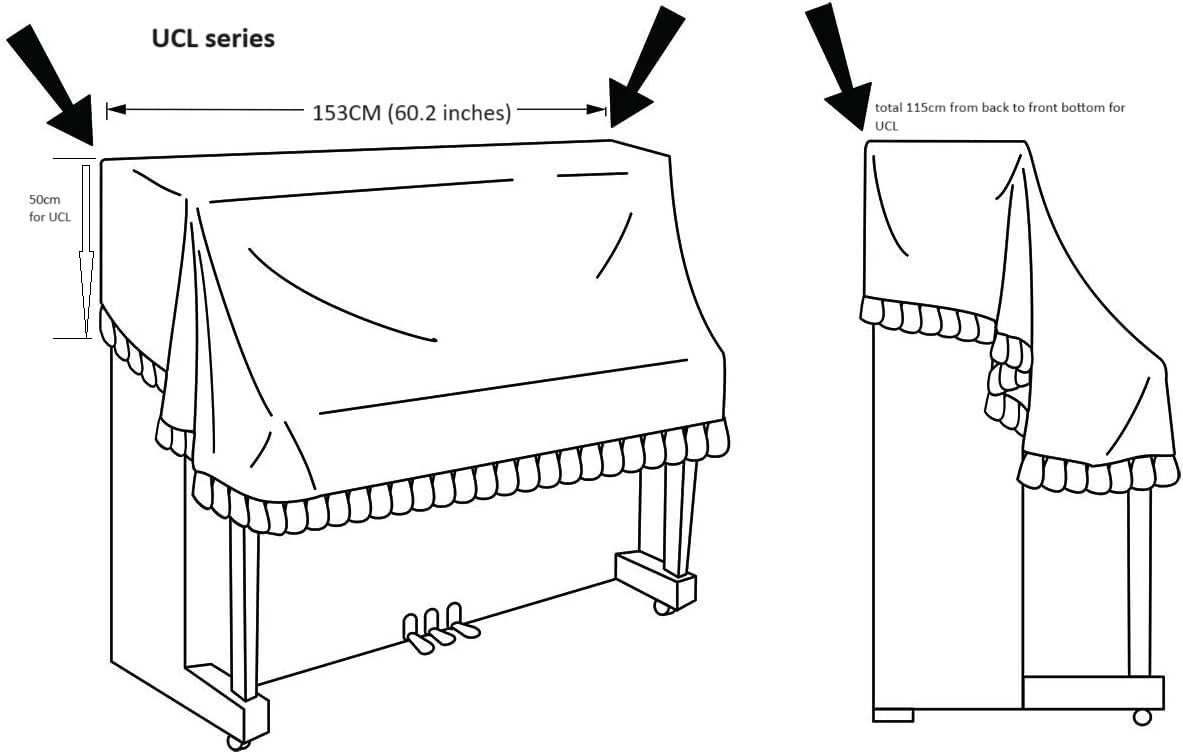 UCL series

153CM (60.2 inches)

50cm for UCL

total 115cm from back to front bottom for UCL