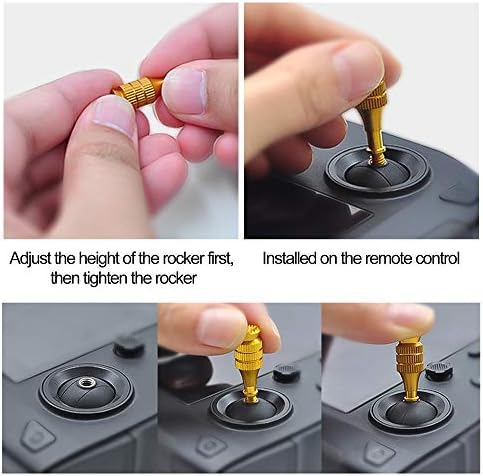 Adjust the height of the rocker first, then tighten the rocker

Installed on the remote control