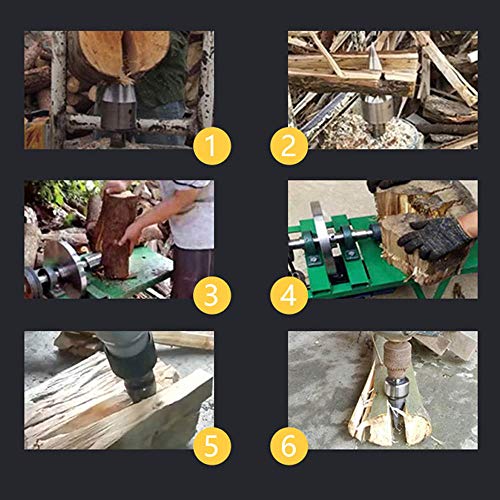 1

2

3

4

5

6