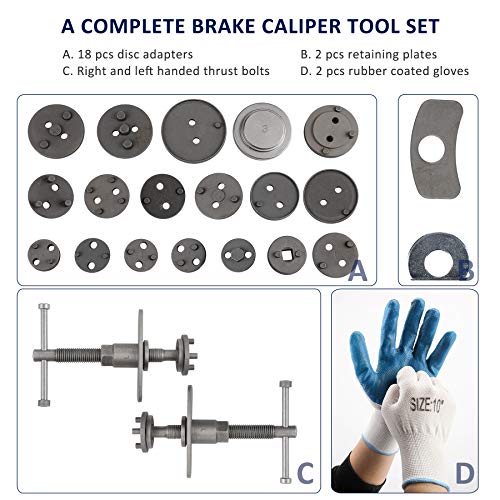 A COMPLETE BRAKE CALIPER TOOL SET

A. 18 pcs disc adapters
B. 2 pcs retaining plates
C. Right and left handed thrust bolts
D. 2 pcs rubber coated gloves

3

A

B

C

SIZE:10"

D