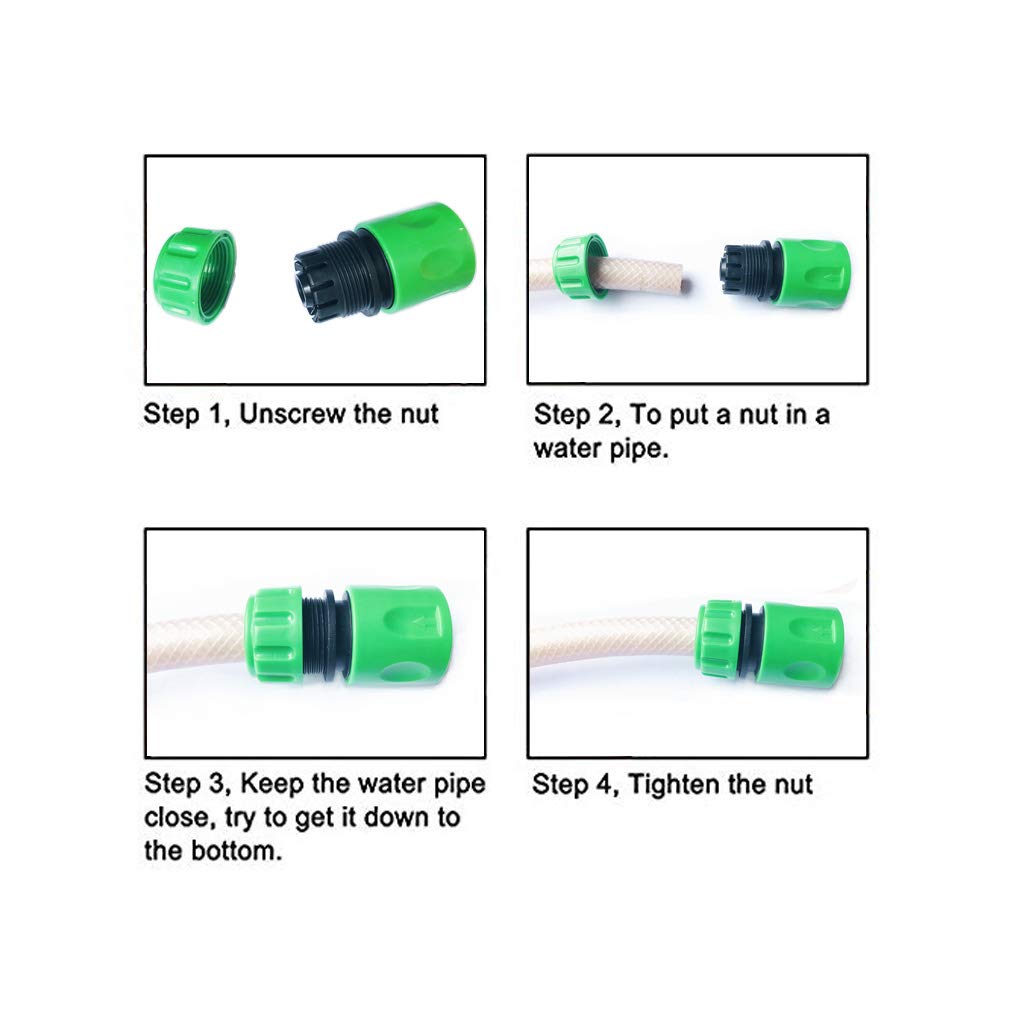 Step 1, Unscrew the nut

Step 2, To put a nut in a water pipe.

Step 3, Keep the water pipe close, try to get it down to the bottom.

Step 4, Tighten the nut