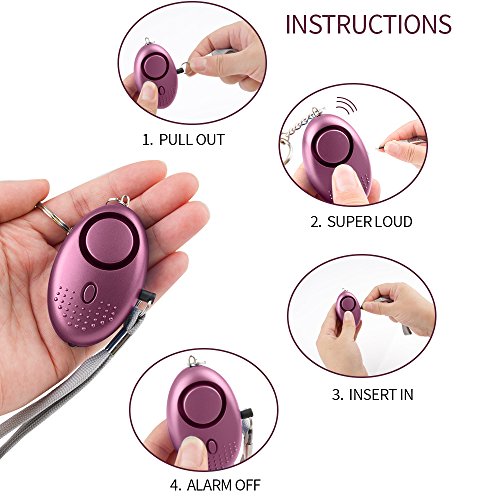 INSTRUCTIONS

1. PULL OUT

2. SUPER LOUD

3. INSERT IN

4. ALARM OFF