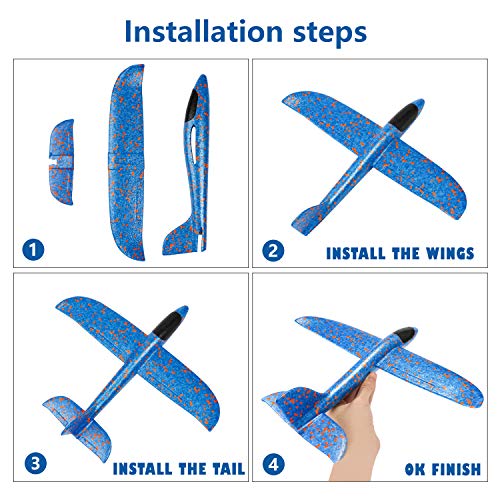 Installation steps

1

2 INSTALL THE WINGS

3 INSTALL THE TAIL

4 OK FINISH