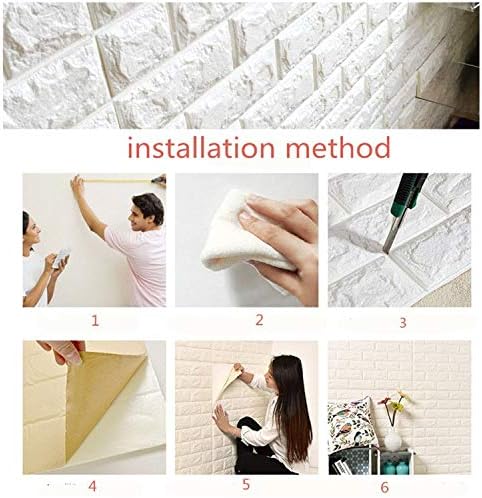 installation method

1

2

3

4

5

6