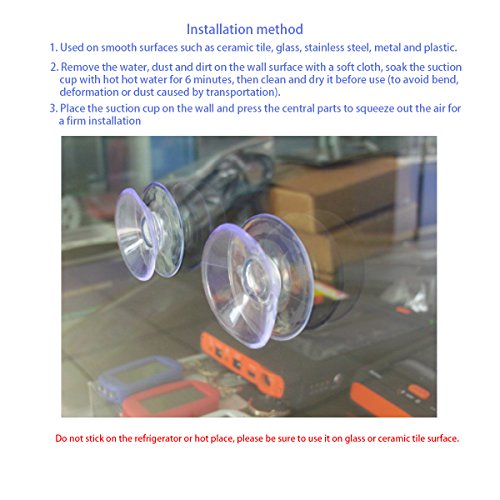 Installation method

1. Used on smooth surfaces such as ceramic tile, glass, stainless steel, metal and plastic.

2. Remove the water, dust and dirt on the wall surface with a soft cloth, soak the suction cup with hot hot water for 6 minutes, then clean and dry it before use (to avoid bend, deformation or dust caused by transportation).

3. Place the suction cup on the wall and press the central parts to squeeze out the air for a firm installation

Do not stick on the refrigerator or hot place, please be sure to use it on glass or ceramic tile surface.