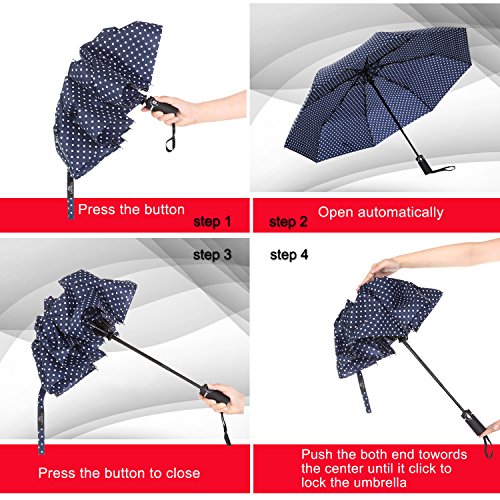 Press the button
step 1

step 2
Open automatically

step 3

step 4

Press the button to close

Push the both end towords the center until it click to lock the umbrella