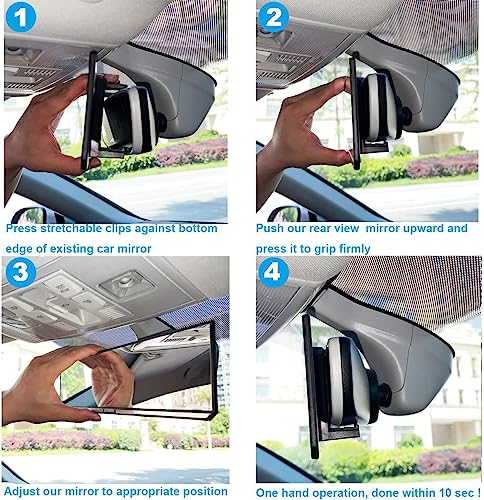 1

Press stretchable clips against bottom edge of existing car mirror

2

Push our rear view  mirror upward and press it to grip firmly

3

Adjust our mirror to appropriate position

4

One hand operation, done within 10 sec !