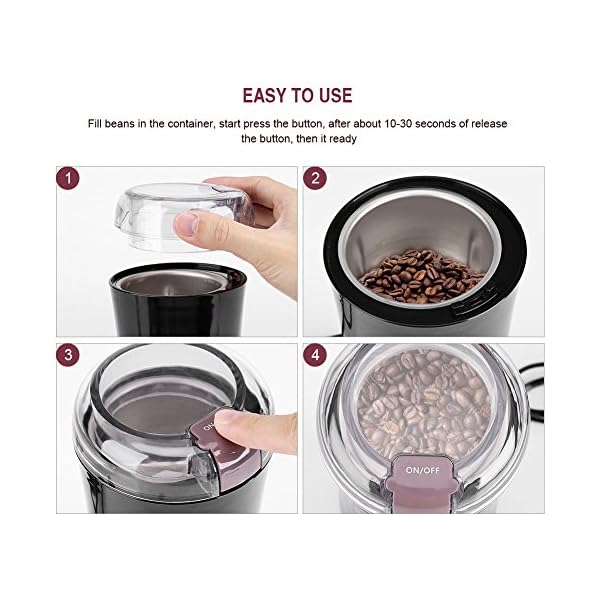 EASY TO USE

Fill beans in the container, start press the button, after about 10-30 seconds of release the button, then it ready

1

2

3

ON

4

ON/OFF