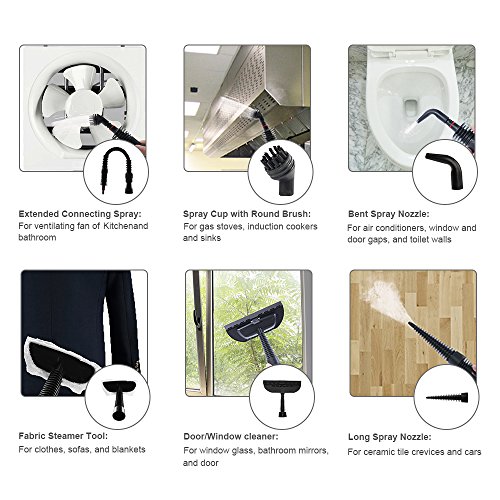 Extended Connecting Spray:
For ventilating fan of Kitchenand bathroom

Spray Cup with Round Brush:
For gas stoves, induction cookers and sinks

Bent Spray Nozzle:
For air conditioners, window and door gaps, and toilet walls

Fabric Steamer Tool:
For clothes, sofas, and blankets

Door/Window cleaner:
For window glass, bathroom mirrors, and door

Long Spray Nozzle:
For ceramic tile crevices and cars