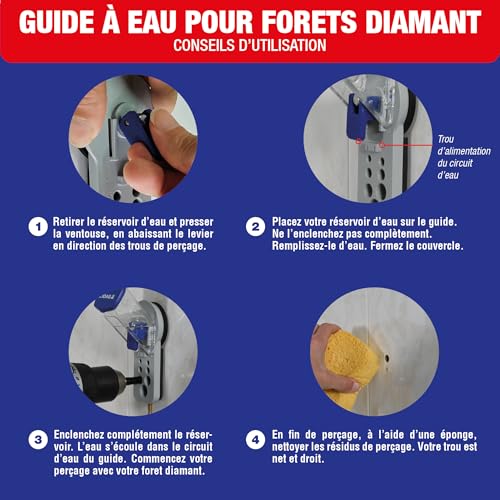 GUIDE À EAU POUR FORETS DIAMANT
CONSEILS D'UTILISATION

Trou d'alimentation du circuit d'eau

1 Retirer le réservoir d'eau et presser la ventouse, en abaissant le levier en direction des trous de perçage.

2 Placez votre réservoir d'eau sur le guide. Ne l'enclenchez pas complètement. Remplissez-le d'eau. Fermez le couvercle.

3 Enclenchez complètement le réservoir. L'eau s'écoule dans le circuit d'eau du guide. Commencez votre perçage avec votre foret diamant.

4 En fin de perçage, à l'aide d'une éponge, nettoyer les résidus de perçage. Votre trou est net et droit.