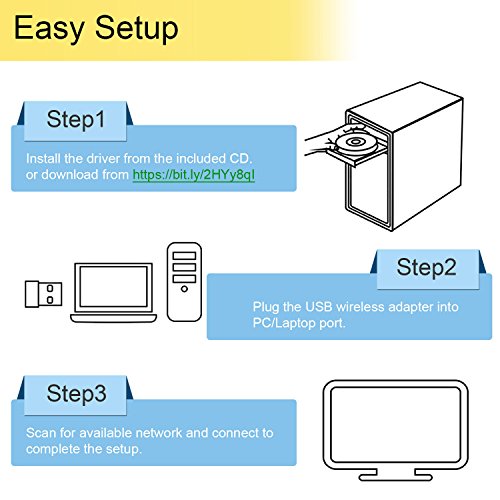 Easy Setup

Step1

Install the driver from the included CD. or download from https://bit.ly/2HYy8ql

Step2

Plug the USB wireless adapter into PC/Laptop port.

Step3

Scan for available network and connect to complete the setup.