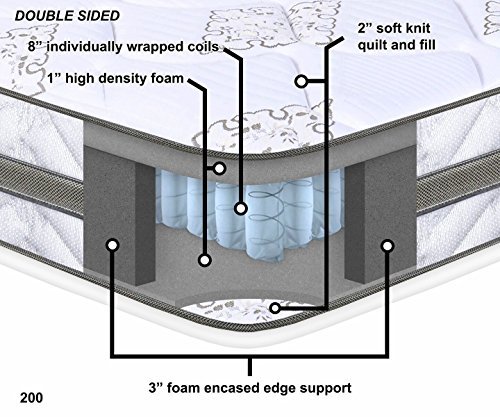 DOUBLE SIDED

8” individually wrapped coils

2” soft knit quilt and fill

1” high density foam

3” foam encased edge support

200