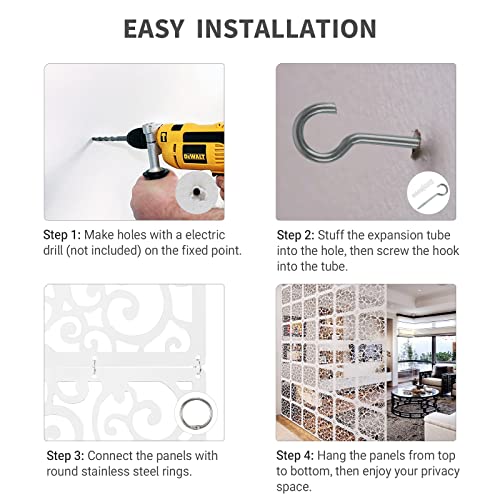 EASY INSTALLATION

DEWALT

Step 1: Make holes with a electric drill (not included) on the fixed point.

Step 2: Stuff the expansion tube into the hole, then screw the hook into the tube.

Step 3: Connect the panels with round stainless steel rings.

Step 4: Hang the panels from top to bottom, then enjoy your privacy space.