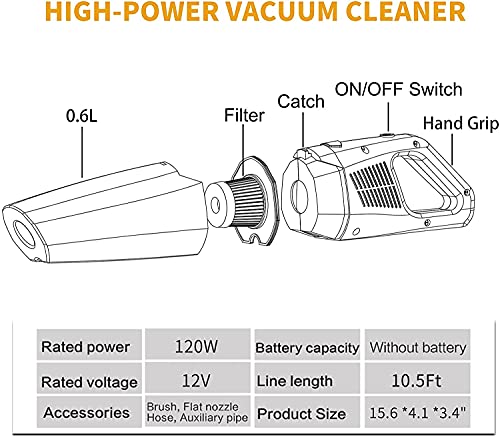 HIGH-POWER VACUUM CLEANER

0.6L

Filter

Catch

ON/OFF Switch

Hand Grip

| Rated power | 120W | Battery capacity | Without battery |
|---|---|---|---|
| Rated voltage | 12V | Line length | 10.5Ft |
| Accessories | Brush, Flat nozzle Hose, Auxiliary pipe | Product Size | 15.6 *4.1 *3.4" |