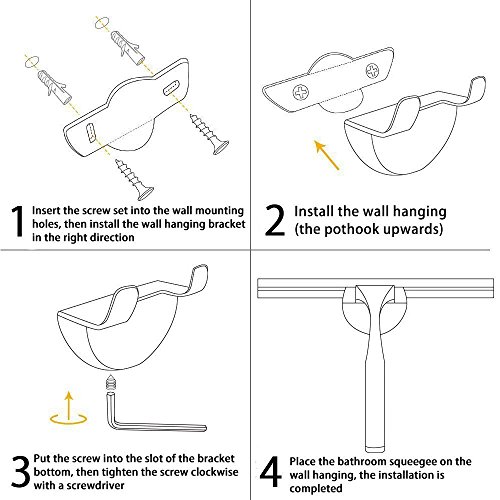 1 Insert the screw set into the wall mounting holes, then install the wall hanging bracket in the right direction

2 Install the wall hanging (the pothook upwards)

3 Put the screw into the slot of the bracket bottom, then tighten the screw clockwise with a screwdriver

4 Place the bathroom squeegee on the wall hanging, the installation is completed