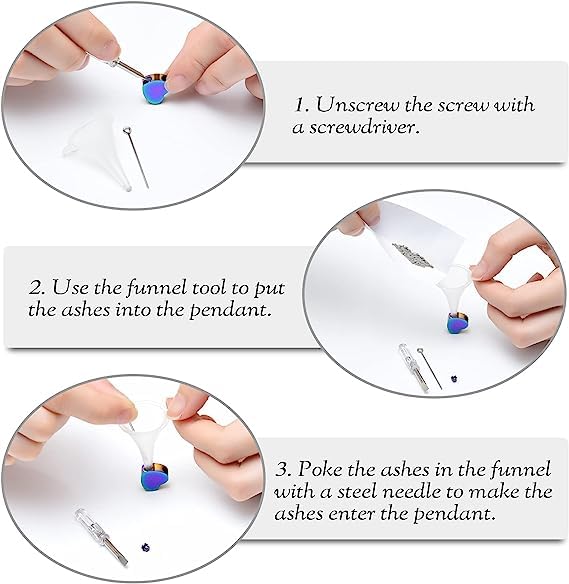 1. Unscrew the screw with a screwdriver.

2. Use the funnel tool to put the ashes into the pendant.

3. Poke the ashes in the funnel with a steel needle to make the ashes enter the pendant.