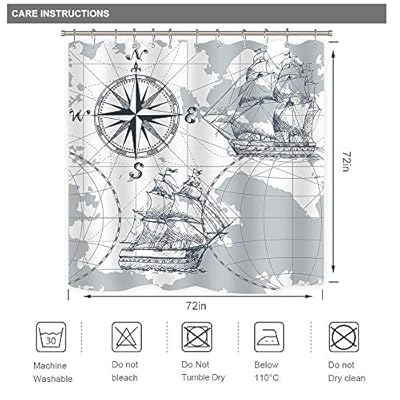 CARE INSTRUCTIONS

N
W
E
S

72in

72in

30

Machine Washable

Do not bleach

Do Not Tumble Dry

Below 110°C

Do not Dry clean