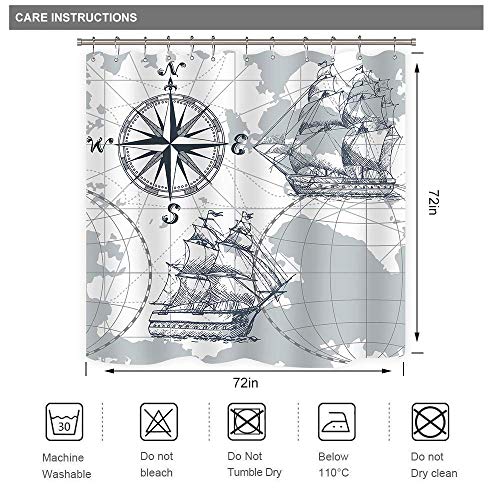 CARE INSTRUCTIONS

N
W
E
S

72in

72in

30

Machine Washable

Do not bleach

Do Not Tumble Dry

Below 110°C

Do not Dry clean