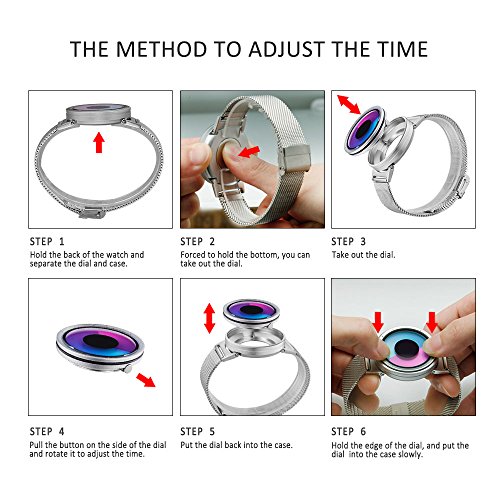 THE METHOD TO ADJUST THE TIME

STEP 1
Hold the back of the watch and separate the dial and case.

STEP 2
Forced to hold the bottom, you can take out the dial.

STEP 3
Take out the dial.

STEP 4
Pull the button on the side of the dial and rotate it to adjust the time.

STEP 5
Put the dial back into the case.

STEP 6
Hold the edge of the dial, and put the dial into the case slowly.