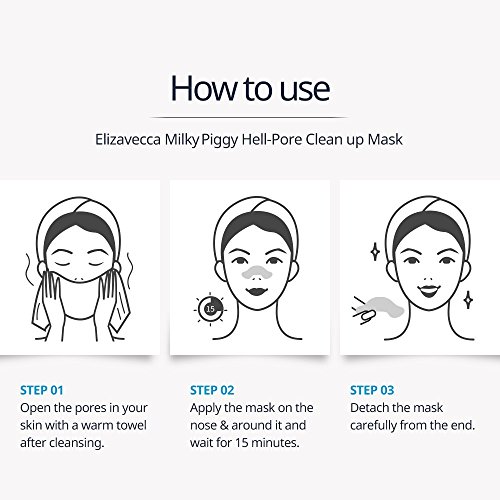 How to use

Elizavecca Milky Piggy Hell-Pore Clean up Mask

15

STEP 01
Open the pores in your skin with a warm towel after cleansing.

STEP 02
Apply the mask on the nose & around it and wait for 15 minutes.

STEP 03
Detach the mask carefully from the end.