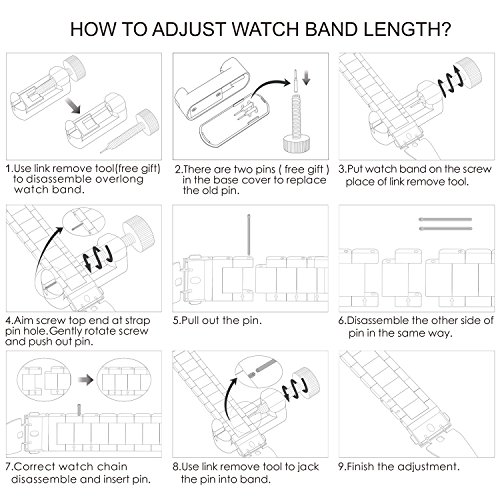 HOW TO ADJUST WATCH BAND LENGTH?

1.Use link remove tool(free gift) to disassemble overlong watch band.

2.There are two pins ( free gift ) in the base cover to replace the old pin.

3.Put watch band on the screw place of link remove tool.

4.Aim screw top end at strap pin hole.Gently rotate screw and push out pin.

5.Pull out the pin.

6.Disassemble the other side of pin in the same way.

7.Correct watch chain disassemble and insert pin.

8.Use link remove tool to jack the pin into band.

9.Finish the adjustment.