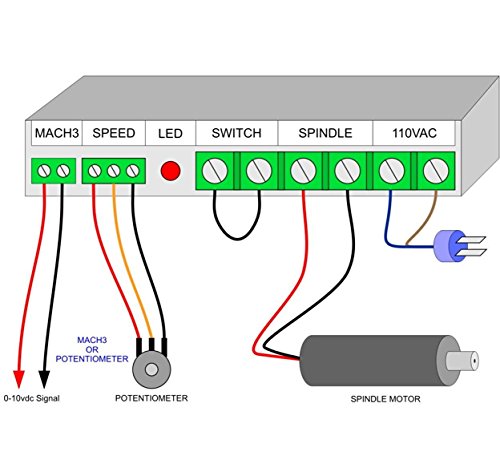 MACH3 SPEED LED SWITCH SPINDLE 110VAC

MACH3
OR
POTENTIOMETER

0-10vdc Signal

POTENTIOMETER

SPINDLE MOTOR