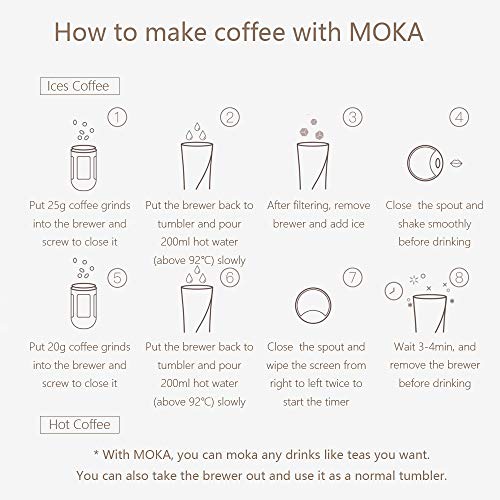 How to make coffee with MOKA

Ices Coffee

1
Put 25g coffee grinds into the brewer and screw to close it

2
Put the brewer back to tumbler and pour 200ml hot water (above 92°C) slowly

3
After filtering, remove brewer and add ice

4
Close the spout and shake smoothly before drinking

5
Put 20g coffee grinds into the brewer and screw to close it

6
Put the brewer back to tumbler and pour 200ml hot water (above 92°C) slowly

7
Close the spout and wipe the screen from right to left twice to start the timer

8
Wait 3-4min, and remove the brewer before drinking

Hot Coffee

* With MOKA, you can moka any drinks like teas you want.
You can also take the brewer out and use it as a normal tumbler.