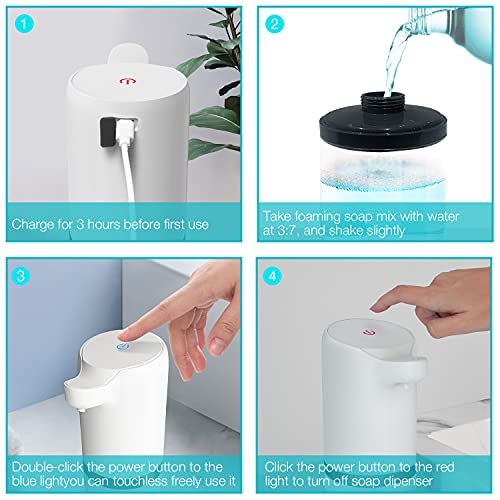 1

Charge for 3 hours before first use

2

Take foaming soap mix with water at 3:7, and shake slightly

3

Double-click the power button to the blue lightyou can touchless freely use it

4

Click the power button to the red light to turn off soap dipenser