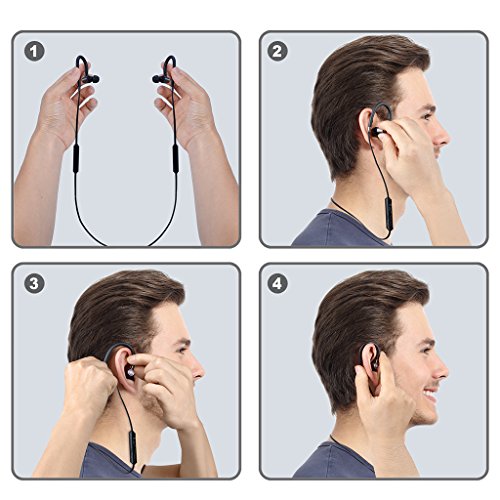 1

2

3

4