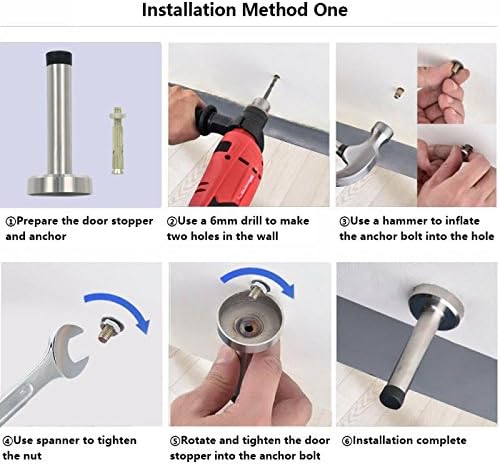 Installation Method One

①Prepare the door stopper and anchor

②Use a 6mm drill to make two holes in the wall

③Use a hammer to inflate the anchor bolt into the hole

④Use spanner to tighten the nut

⑤Rotate and tighten the door stopper into the anchor bolt

⑥Installation complete