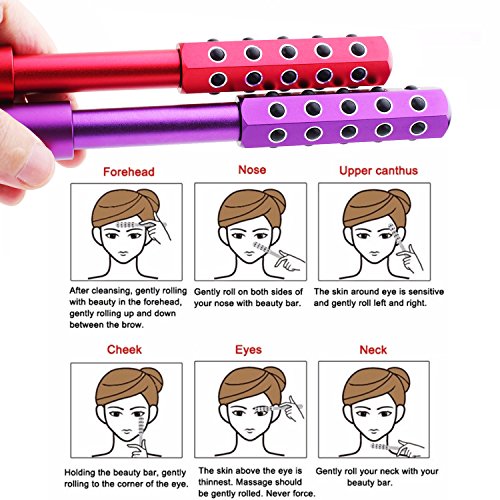 Forehead

After cleansing, gently rolling with beauty in the forehead, gently rolling up and down between the brow.

Nose

Gently roll on both sides of your nose with beauty bar.

Upper canthus

The skin around eye is sensitive and gently roll left and right.

Cheek

Holding the beauty bar, gently rolling to the corner of the eye.

Eyes

The skin above the eye is thinnest. Massage should be gently rolled. Never force.

Neck

Gently roll your neck with your beauty bar.