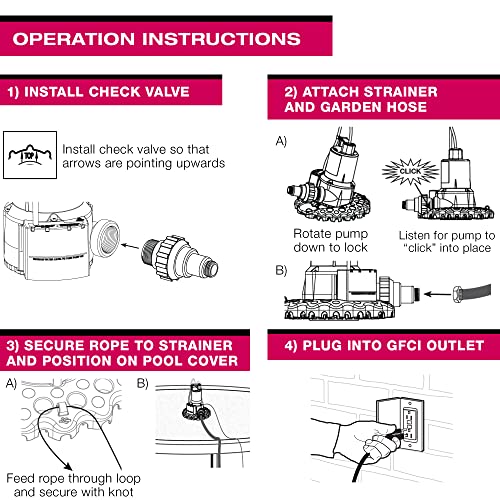 OPERATION INSTRUCTIONS

1) INSTALL CHECK VALVE

TOP

Install check valve so that arrows are pointing upwards

2) ATTACH STRAINER AND GARDEN HOSE

A)

CLICK

Rotate pump down to lock

Listen for pump to "click" into place

B)

3) SECURE ROPE TO STRAINER AND POSITION ON POOL COVER

A)

B)

Feed rope through loop and secure with knot

4) PLUG INTO GFCI OUTLET