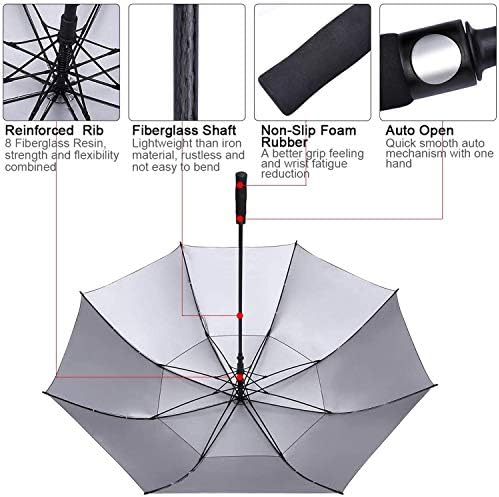 Reinforced Rib
8 Fiberglass Resin, strength and flexibility combined

Fiberglass Shaft
Lightweight than iron material, rustless and not easy to bend

Non-Slip Foam Rubber
A better grip feeling and wrist fatigue reduction

Auto Open
Quick smooth auto mechanism with one hand