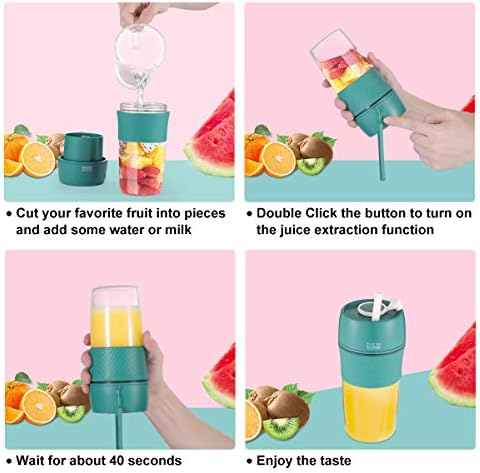 • Cut your favorite fruit into pieces and add some water or milk

• Double Click the button to turn on the juice extraction function

• Wait for about 40 seconds

• Enjoy the taste