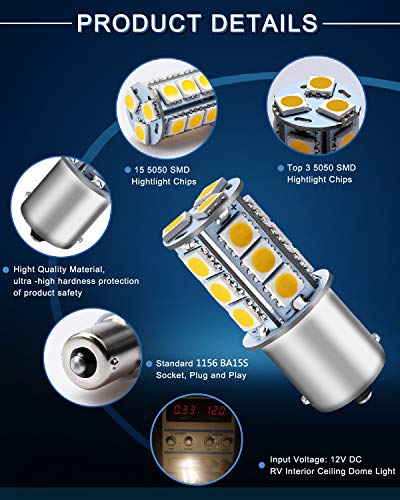 PRODUCT DETAILS

15 5050 SMD Hightlight Chips

Top 3 5050 SMD Hightlight Chips

Hight Quality Material, ultra -high hardness protection of product safety

Standard 1156 BA15S Socket, Plug and Play

0.33 12.0

Input Voltage: 12V DC
RV Interior Ceiling Dome Light