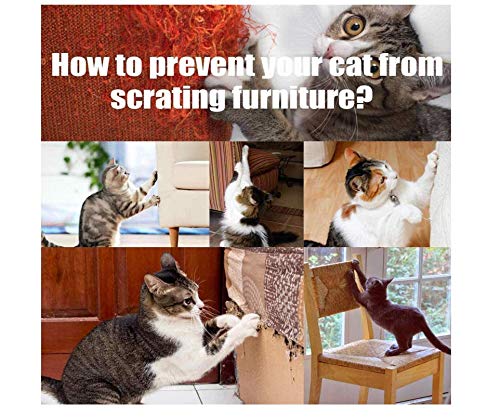 How to prevent your cat from scrating furniture?