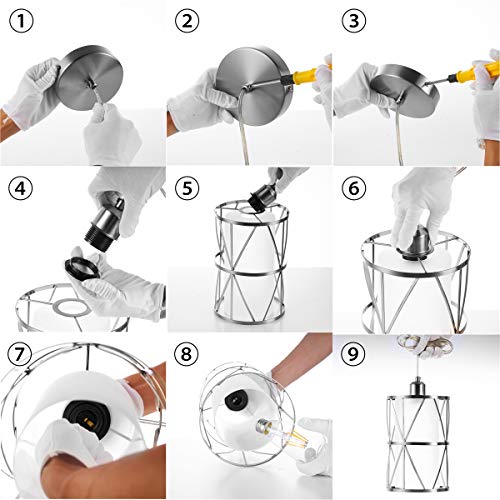 ①
②
③
④
⑤
⑥
⑦
⑧
⑨