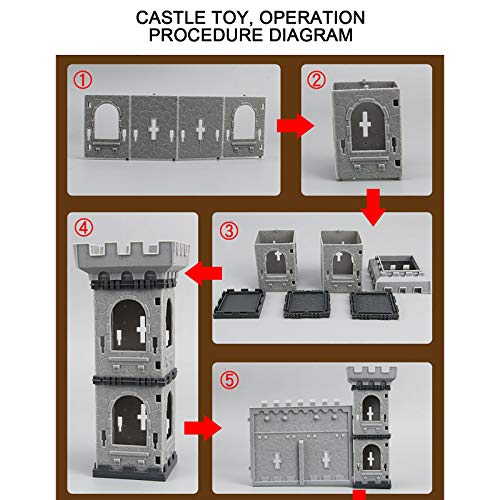 CASTLE TOY, OPERATION PROCEDURE DIAGRAM

①

②

④

③

⑤