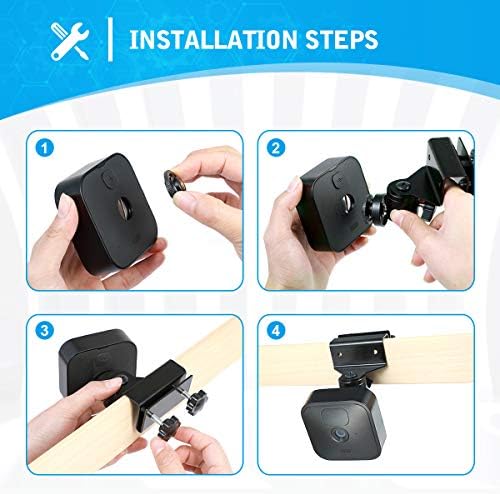 INSTALLATION STEPS

1

2

3

4