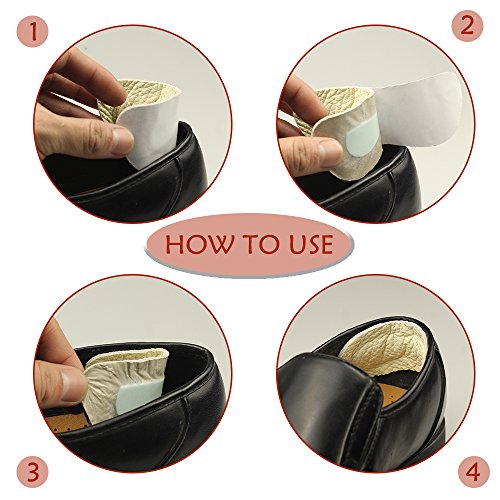 1

2

HOW TO USE

3

4