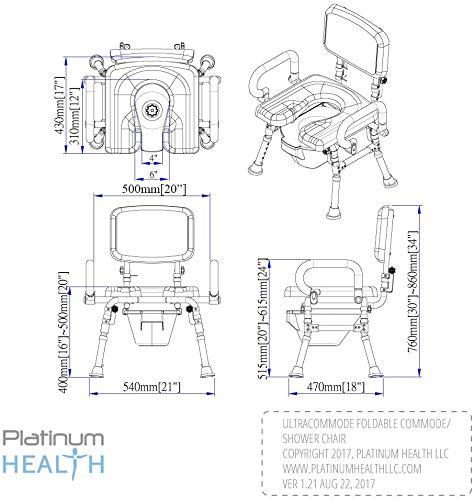 430mm[17"]
310mm[12"]
4"
6"
500mm[20"]
400mm[16"]~500mm[20"]
540mm[21"]
515mm[20"]~615mm[24"]
760mm[30"]~860mm[34"]
470mm[18"]

Platinum
HEALTH

ULTRACOMMODE FOLDABLE COMMODE/
SHOWER CHAIR
COPYRIGHT 2017, PLATINUM HEALTH LLC
WWW.PLATINUMHEALTHLLC.COM
VER 1.21 AUG 22, 2017