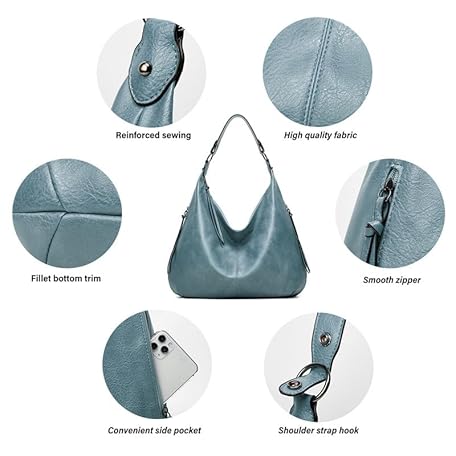 Reinforced sewing

High quality fabric

Fillet bottom trim

Smooth zipper

Convenient side pocket

Shoulder strap hook