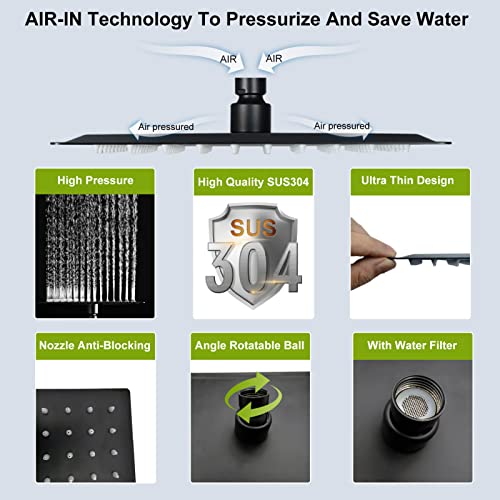 AIR-IN Technology To Pressurize And Save Water

AIR AIR

Air pressured Air pressured

High Pressure

High Quality SUS304

SUS 304

Ultra Thin Design

Nozzle Anti-Blocking

Angle Rotatable Ball

With Water Filter