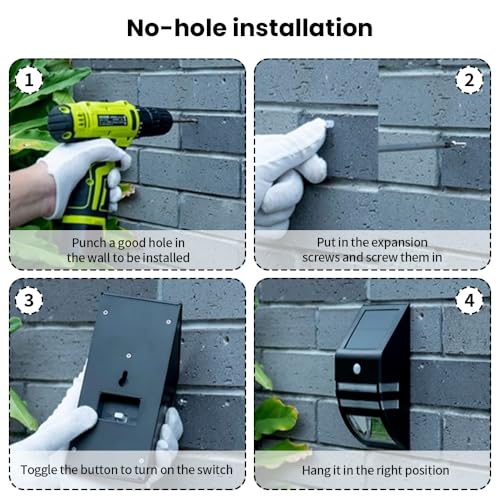 No-hole installation

1

Punch a good hole in the wall to be installed

2

Put in the expansion screws and screw them in

3

Toggle the button to turn on the switch

4

Hang it in the right position