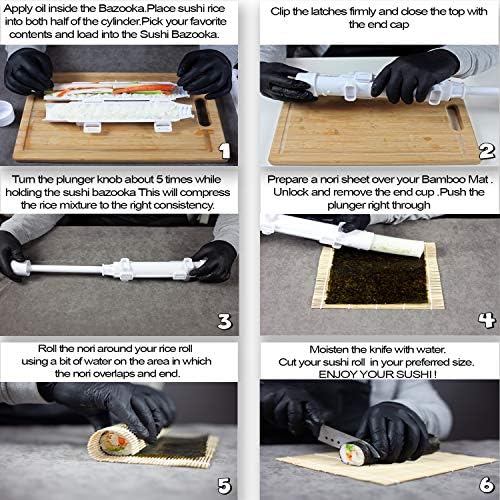 Apply oil inside the Bazooka.Place sushi rice into both half of the cylinder.Pick your favorite contents and load into the Sushi Bazooka.

1

Clip the latches firmly and close the top with the end cap

2

Turn the plunger knob about 5 times while holding the sushi bazooka This will compress the rice mixture to the right consistency.

3

Prepare a nori sheet over your Bamboo Mat . Unlock and remove the end cup .Push the plunger right through

4

Roll the nori around your rice roll using a bit of water on the area in which the nori overlaps and end.

5

Moisten the knife with water. Cut your sushi roll in your preferred size. ENJOY YOUR SUSHI !

6