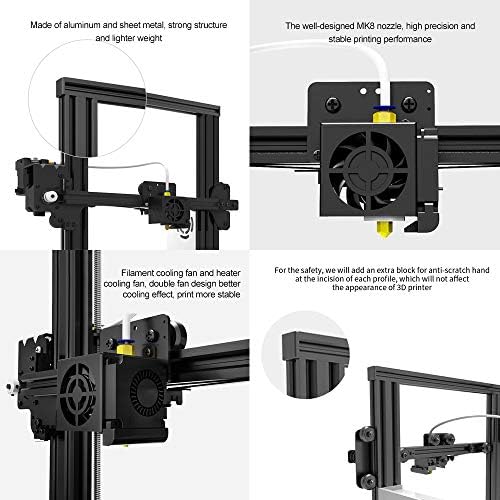 Made of aluminum and sheet metal, strong structure and lighter weight

The well-designed MK8 nozzle, high precision and stable printing performance

Filament cooling fan and heater cooling fan, double fan design better cooling effect, print more stable

For the safety, we will add an extra block for anti-scratch hand at the incision of each profile, which will not affect the appearance of 3D printer