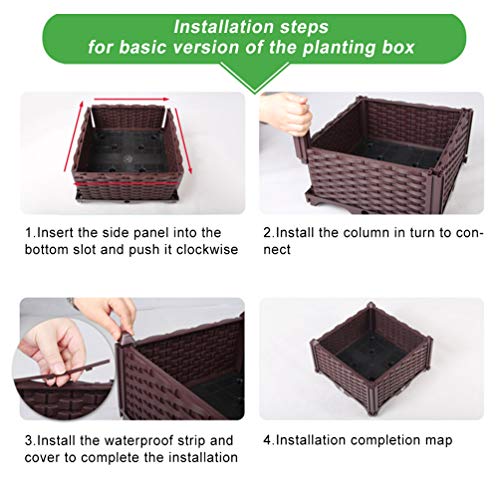 Installation steps
for basic version of the planting box

1.Insert the side panel into the bottom slot and push it clockwise

2.Install the column in turn to connect

3.Install the waterproof strip and cover to complete the installation

4.Installation completion map