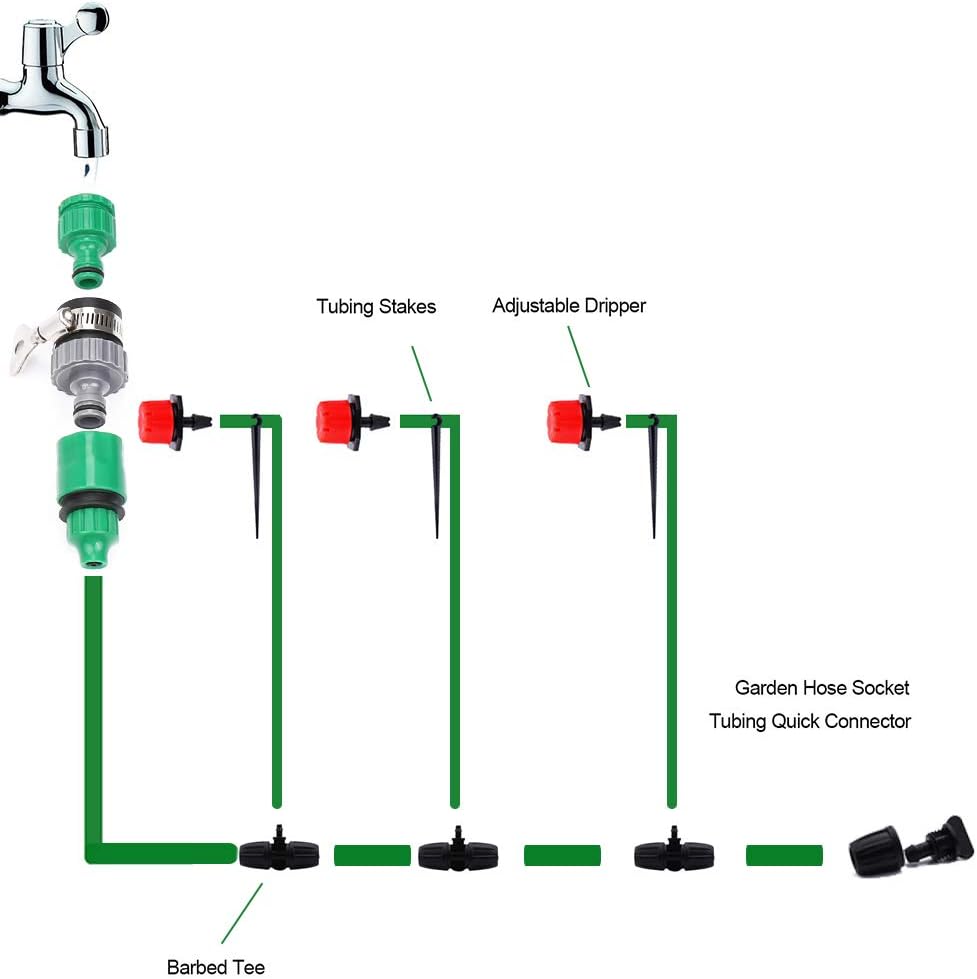 Tubing Stakes

Adjustable Dripper

Garden Hose Socket

Tubing Quick Connector

Barbed Tee