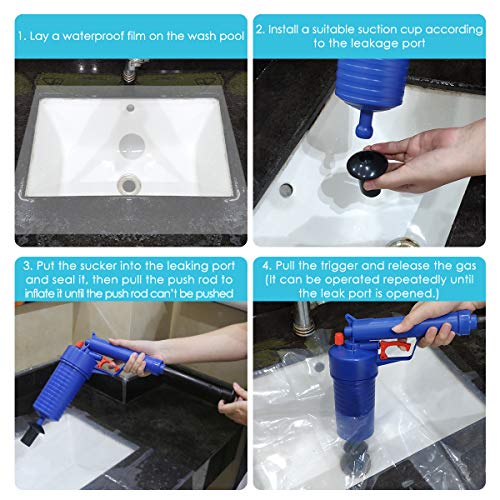 1. Lay a waterproof film on the wash pool

2. Install a suitable suction cup according to the leakage port

3. Put the sucker into the leaking port and seal it, then pull the push rod to inflate it until the push rod can't be pushed

4. Pull the trigger and release the gas (It can be operated repeatedly until the leak port is opened.)